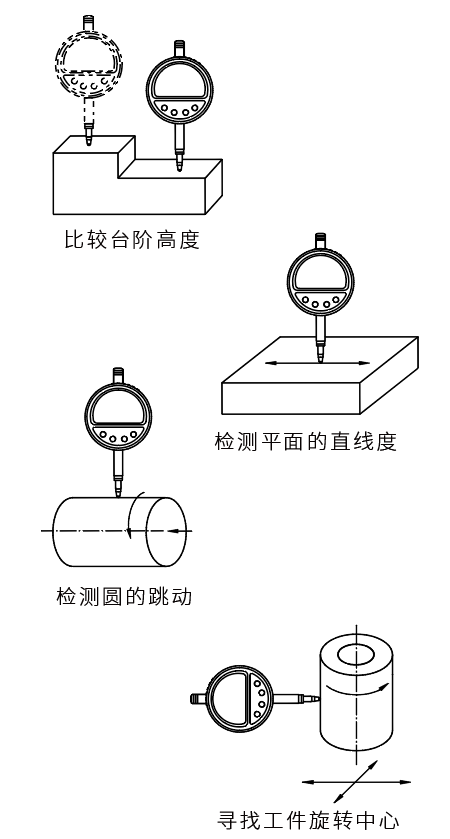 比较台阶高度

检测平面的直线度

检测圆的跳动

寻找工件旋转中心