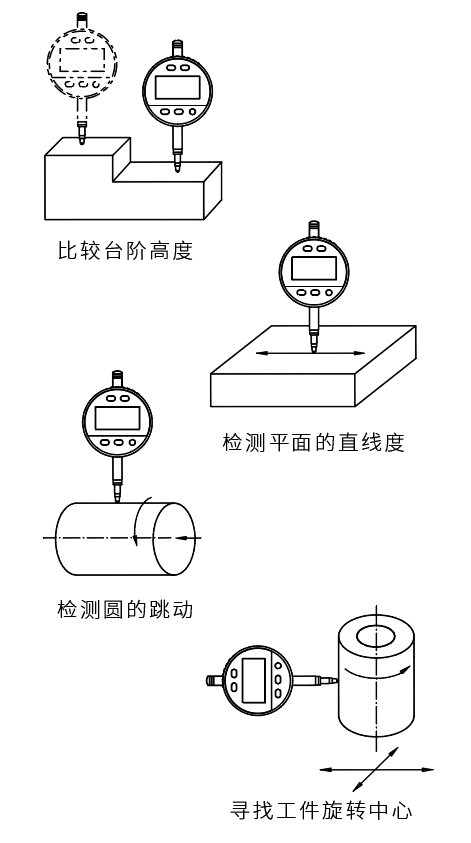 比较台阶高度

检测平面的直线度

检测圆的跳动

寻找工件旋转中心